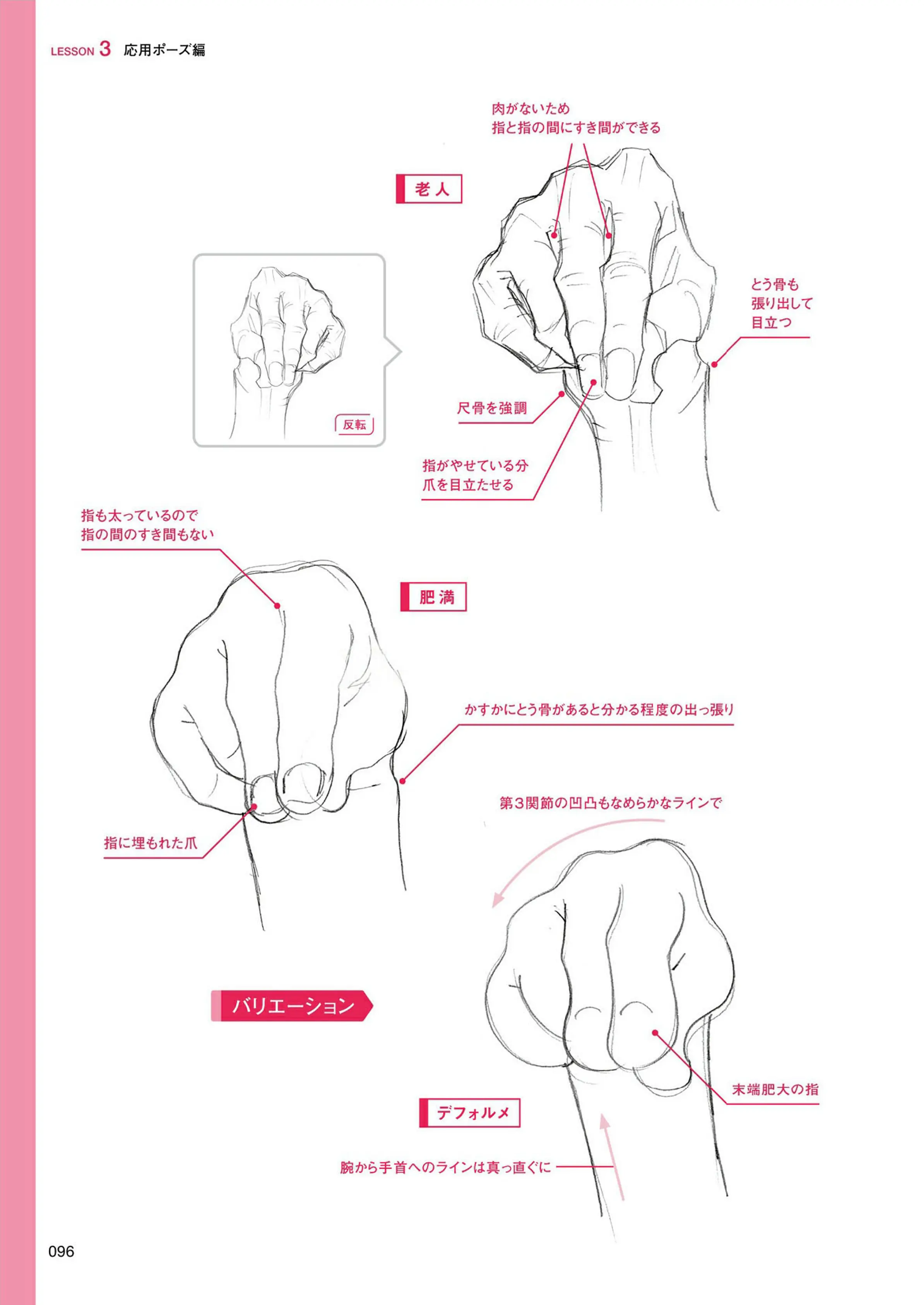 LESSON 3 応用ポーズ編

肉がないため
指と指の間にすき間ができる

老人

とう骨も
張り出して
目立つ

反転

尺骨を強調

指がやせている分
爪を目立たせる

指も太っているので
指の間のすき間もない

肥満

かすかにとう骨があると分かる程度の出っ張り

指に埋もれた爪

第3関節の凹凸もなめらかなラインで

バリエーション

末端肥大の指

デフォルメ

腕から手首へのラインは真っ直ぐに

096