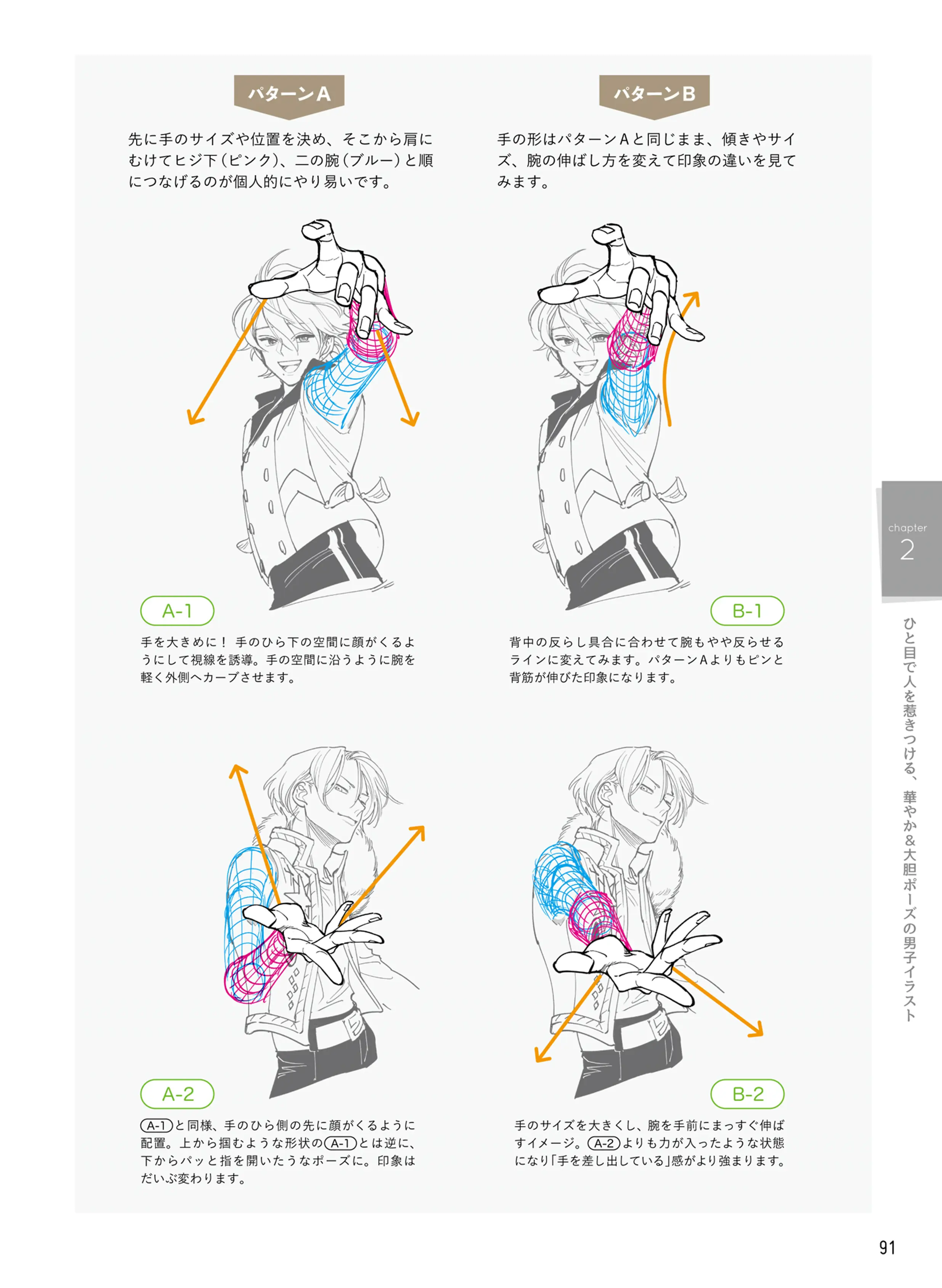 パターンA

先に手のサイズや位置を決め、そこから肩にむけてヒジ下(ピンク)、二の腕(ブルー)と順につなげるのが個人的にやり易いです。

A-1

手を大きめに! 手のひら下の空間に顔がくるようにして視線を誘導。手の空間に沿うように腕を軽く外側へカーブさせます。

A-2

A-1と同様、手のひら側の先に顔がくるように配置。上から掴むような形状のA-1とは逆に、下からパッと指を開いたうなポーズに。印象はだいぶ変わります。

パターンB

手の形はパターンAと同じまま、傾きやサイズ、腕の伸ばし方を変えて印象の違いを見てみます。

B-1

背中の反らし具合に合わせて腕もやや反らせるラインに変えてみます。パターンAよりもピンと背筋が伸びた印象になります。

B-2

手のサイズを大きくし、腕を手前にまっすぐ伸ばすイメージ。A-2よりも力が入ったような状態になり「手を差し出している」感がより強まります。

chapter 2

ひと目で人を惹きつける、華やか&大胆ポーズの男子イラスト

91