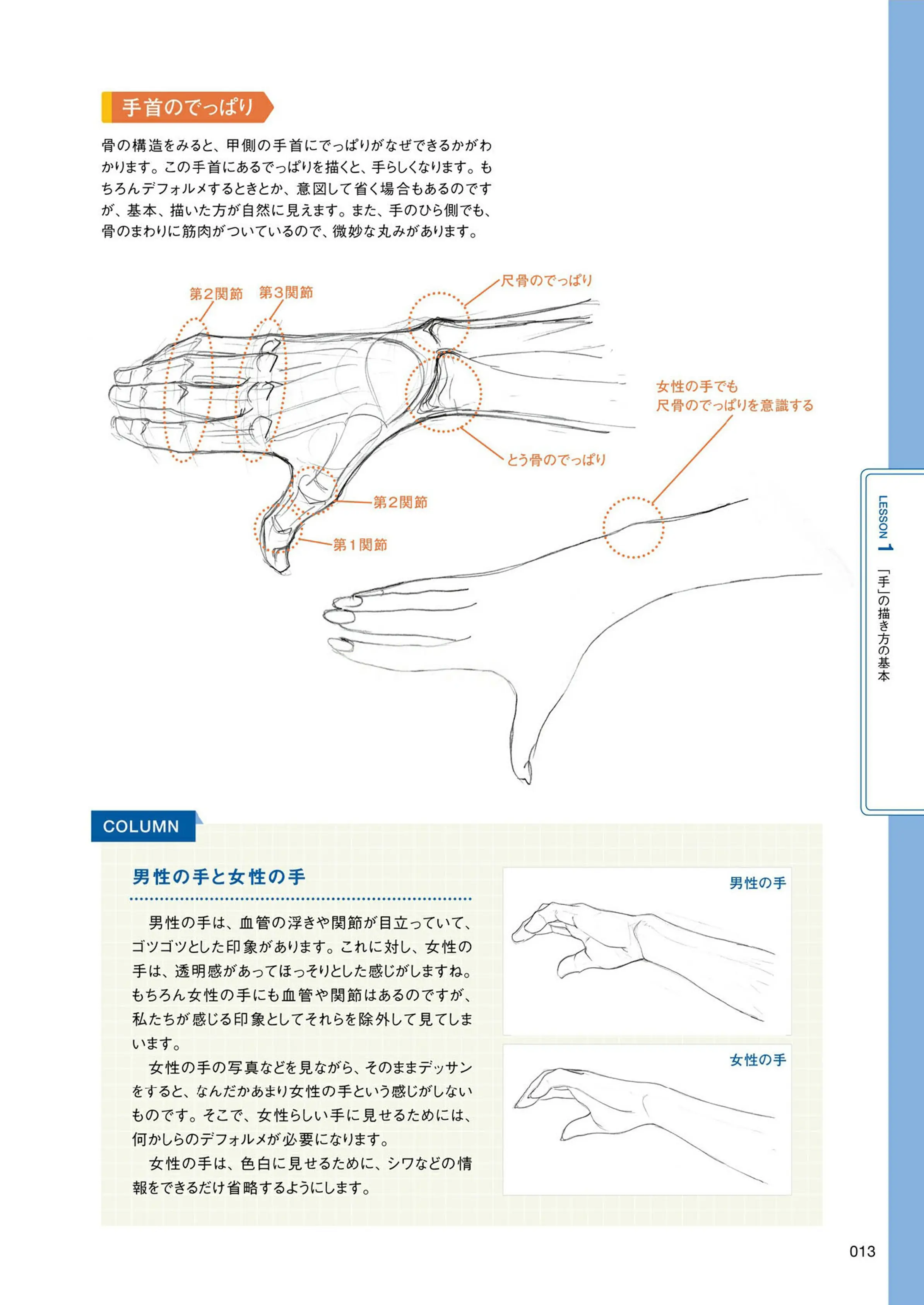 手首のでっぱり

骨の構造をみると、甲側の手首にでっぱりがなぜできるかがわかります。この手首にあるでっぱりを描くと、手らしくなります。もちろんデフォルメするときとか、意図して省く場合もあるのですが、基本、描いた方が自然に見えます。また、手のひら側でも、骨のまわりに筋肉がついているので、微妙な丸みがあります。

第2関節
第3関節
尺骨のでっぱり
女性の手でも
尺骨のでっぱりを意識する
とう骨のでっぱり
第2関節
第1関節

LESSON 1
「手」の描き方の基本

COLUMN

男性の手と女性の手

男性の手は、血管の浮きや関節が目立っていて、ゴツゴツとした印象があります。これに対し、女性の手は、透明感があってほっそりとした感じがしますね。もちろん女性の手にも血管や関節はあるのですが、私たちが感じる印象としてそれらを除外して見てしまいます。

女性の手の写真などを見ながら、そのままデッサンをすると、なんだかあまり女性の手という感じがしないものです。そこで、女性らしい手に見せるためには、何かしらのデフォルメが必要になります。

女性の手は、色白に見せるために、シワなどの情報をできるだけ省略するようにします。

男性の手
女性の手

013