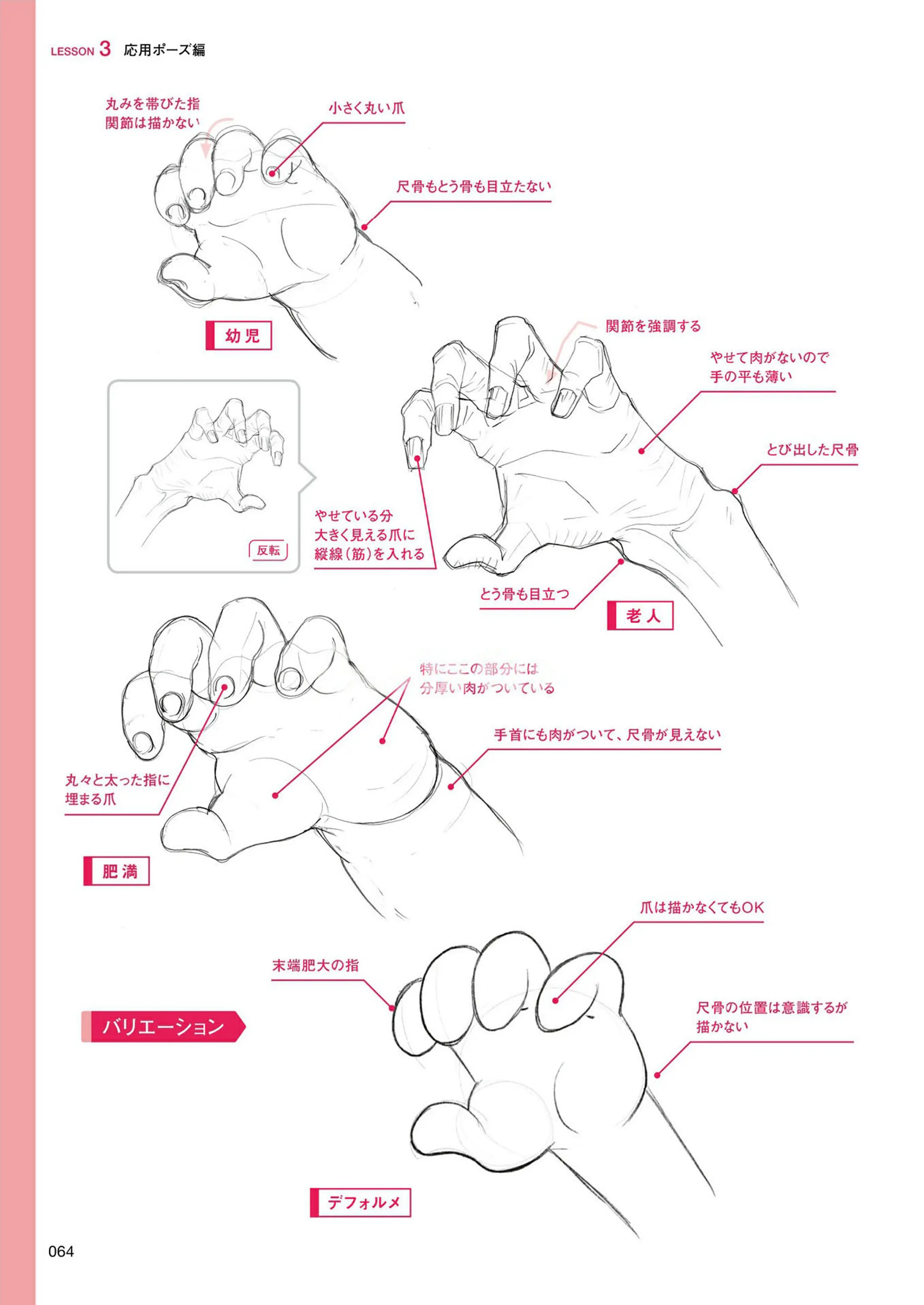 LESSON 3 応用ポーズ編

丸みを帯びた指
関節は描かない

小さく丸い爪

尺骨もとう骨も目立たない

幼児

関節を強調する

やせて肉がないので
手の平も薄い

とび出した尺骨

反転

やせている分
大きく見える爪に
縦線（筋）を入れる

とう骨も目立つ

老人

特にここの部分には
分厚い肉がついている

手首にも肉がついて、尺骨が見えない

丸々と太った指に
埋まる爪

肥満

爪は描かなくてもOK

末端肥大の指

バリエーション

尺骨の位置は意識するが
描かない

デフォルメ

064