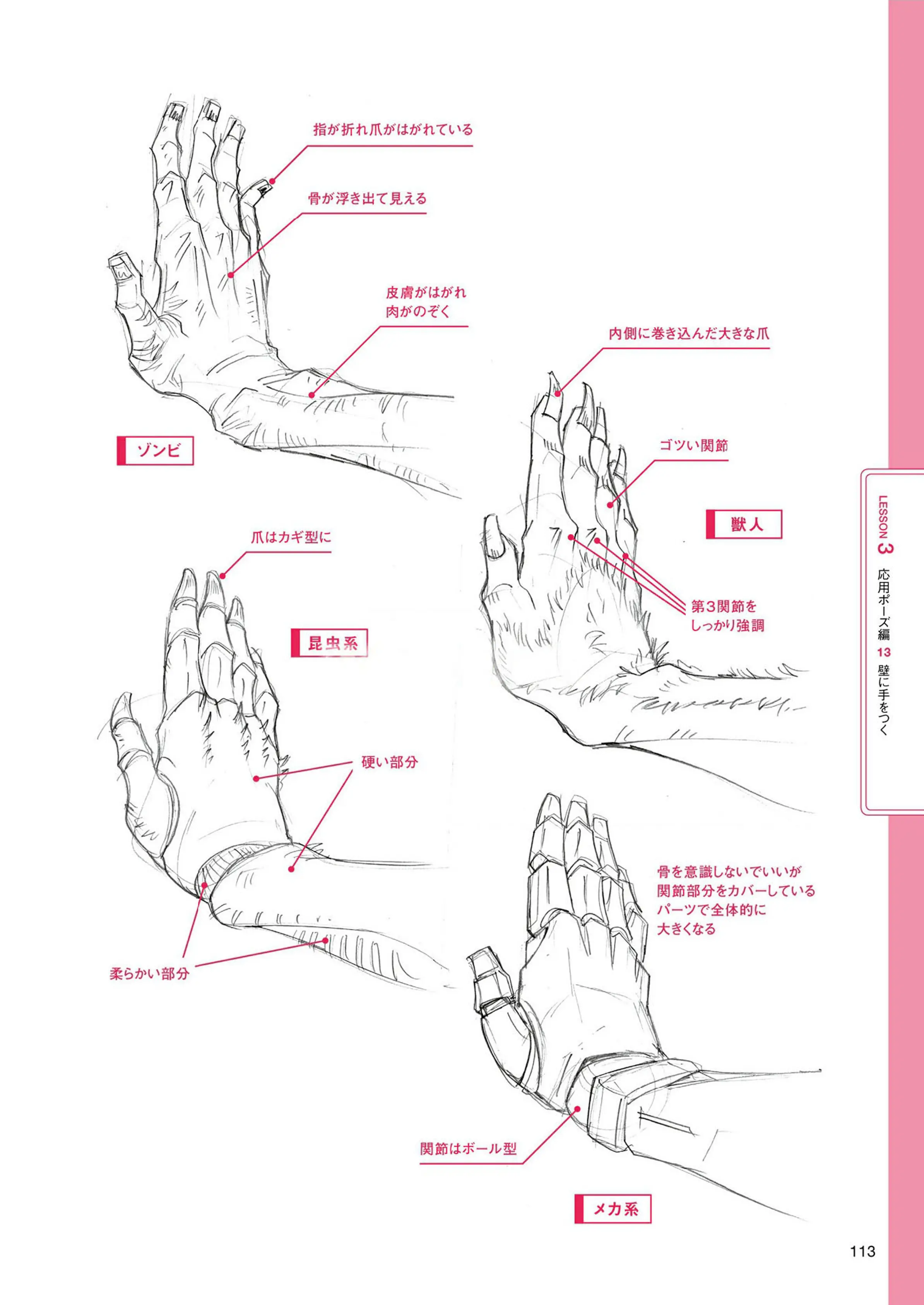 指が折れ爪がはがれている

骨が浮き出て見える

皮膚がはがれ
肉がのぞく

ゾンビ

内側に巻き込んだ大きな爪

ゴツい関節

獣人

第3関節を
しっかり強調

爪はカギ型に

昆虫系

硬い部分

柔らかい部分

骨を意識しないでいいが
関節部分をカバーしている
パーツで全体的に
大きくなる

関節はボール型

メカ系

LESSON 3 応用ポーズ編 13 壁に手をつく

113