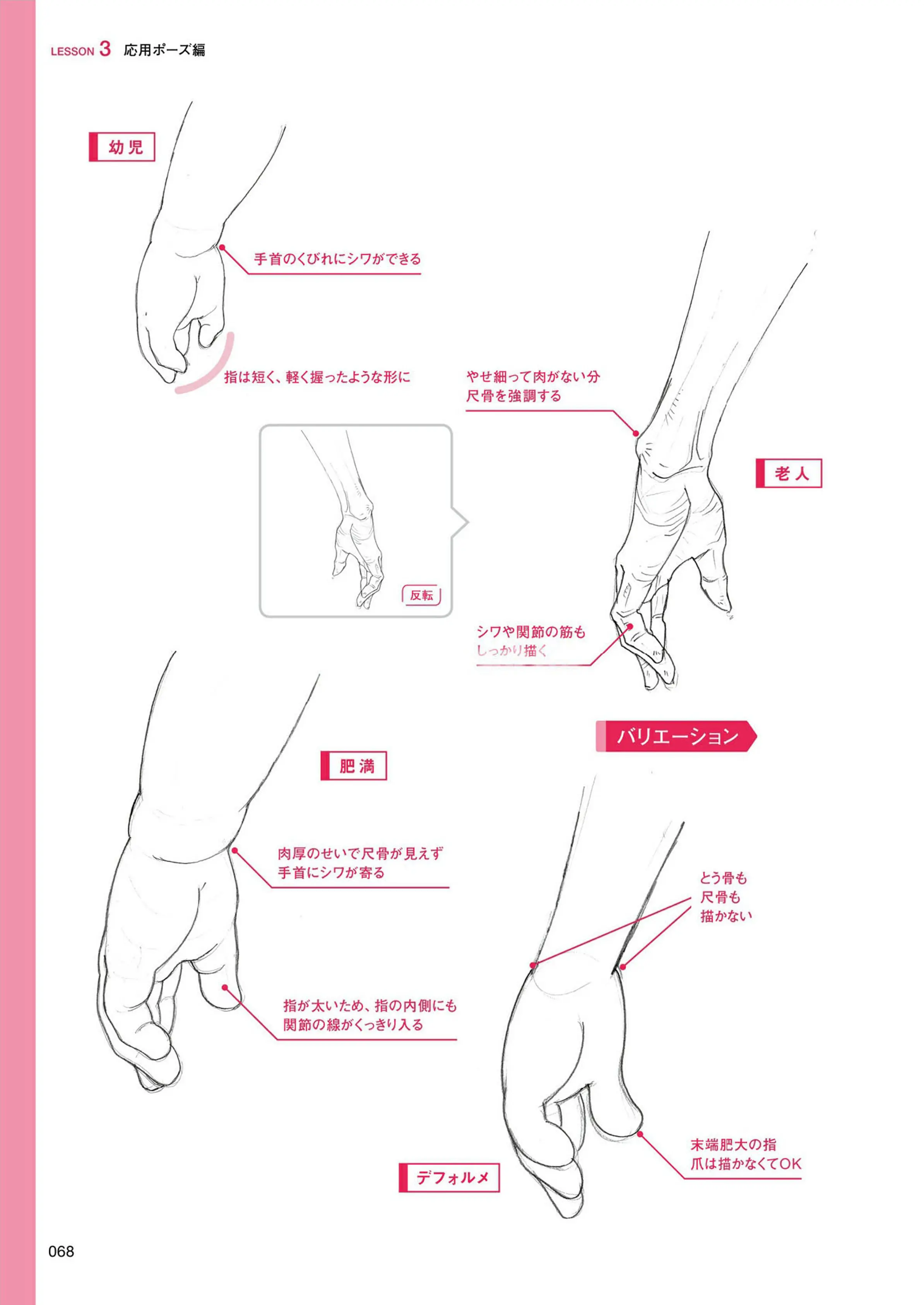 LESSON 3 応用ポーズ編

幼児

手首のくびれにシワができる

指は短く、軽く握ったような形に

やせ細って肉がない分
尺骨を強調する

老人

反転

シワや関節の筋も
しっかり描く

バリエーション

肥満

肉厚のせいで尺骨が見えず
手首にシワが寄る

指が太いため、指の内側にも
関節の線がくっきり入る

とう骨も
尺骨も
描かない

末端肥大の指
爪は描かなくてOK

デフォルメ

068