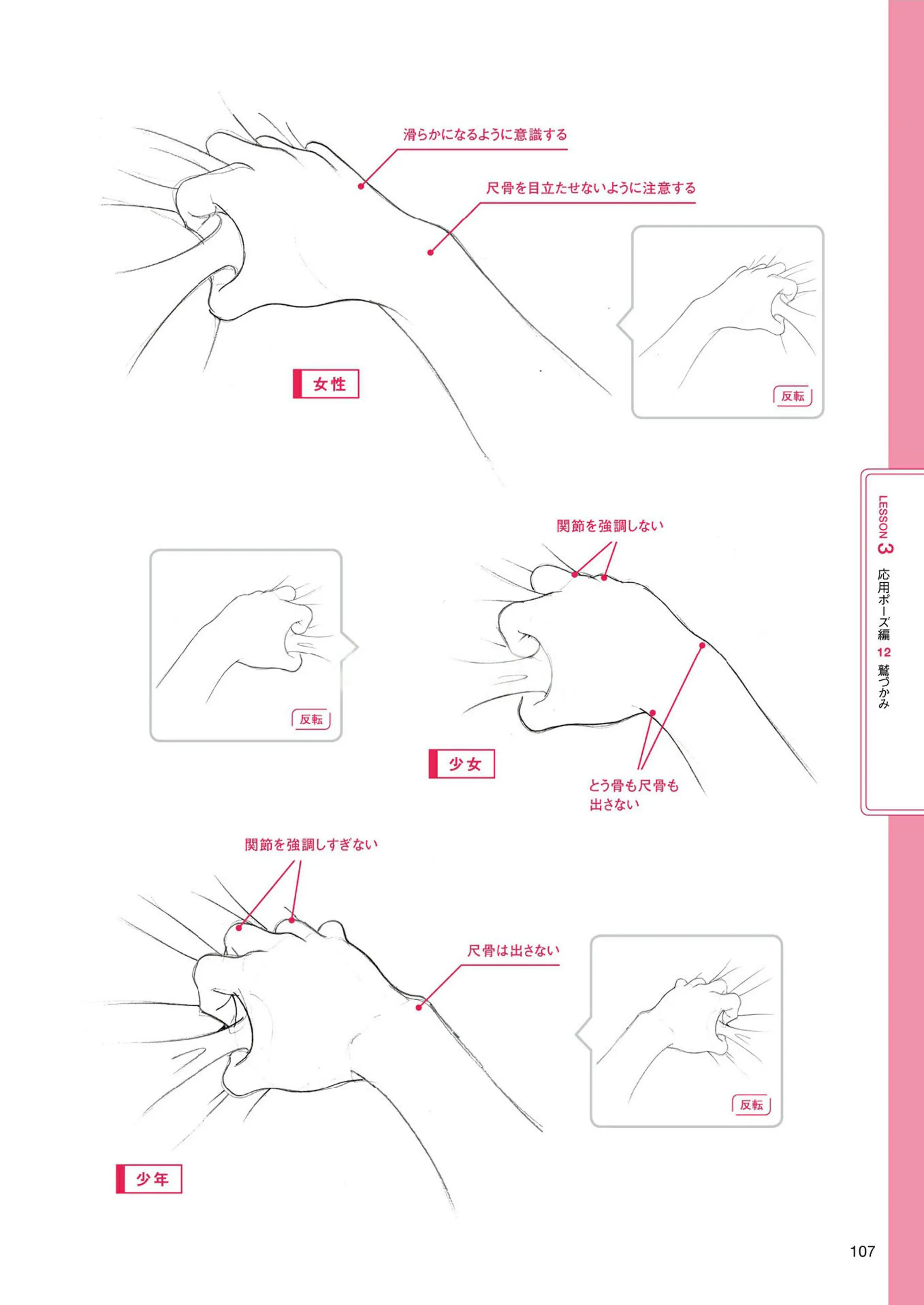 滑らかになるように意識する

尺骨を目立たせないように注意する

女性

反転

LESSON 3 応用ポーズ編 12 鷲づかみ

関節を強調しない

反転

少女

とう骨も尺骨も出さない

関節を強調しすぎない

尺骨は出さない

反転

少年

107