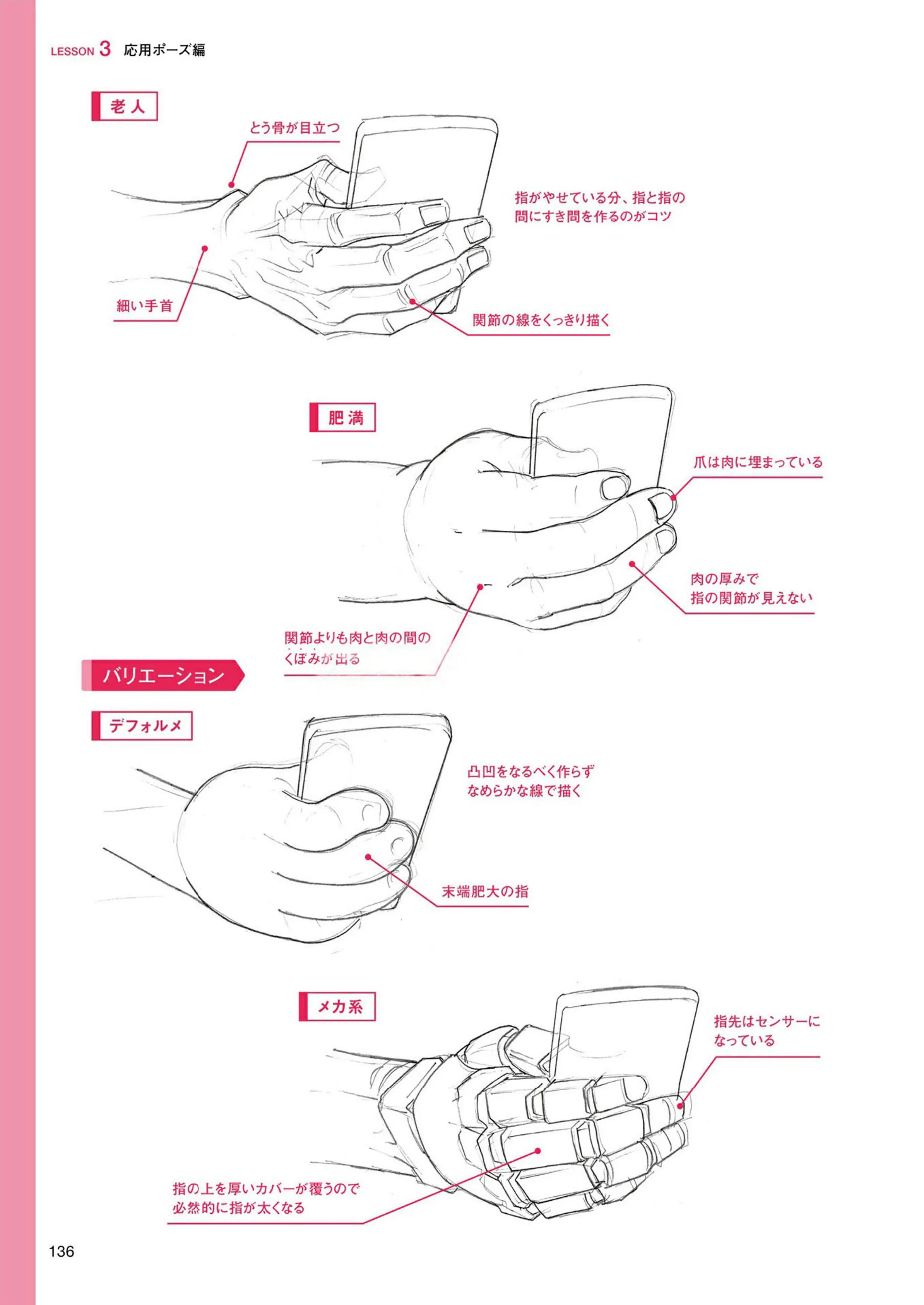 LESSON 3 応用ポーズ編

老人

とう骨が目立つ

指がやせている分、指と指の間にすき間を作るのがコツ

細い手首

関節の線をくっきり描く

肥満

爪は肉に埋まっている

肉の厚みで指の関節が見えない

関節よりも肉と肉の間のくぼみが出る

バリエーション

デフォルメ

凸凹をなるべく作らずなめらかな線で描く

末端肥大の指

メカ系

指先はセンサーになっている

指の上を厚いカバーが覆うので必然的に指が太くなる

136