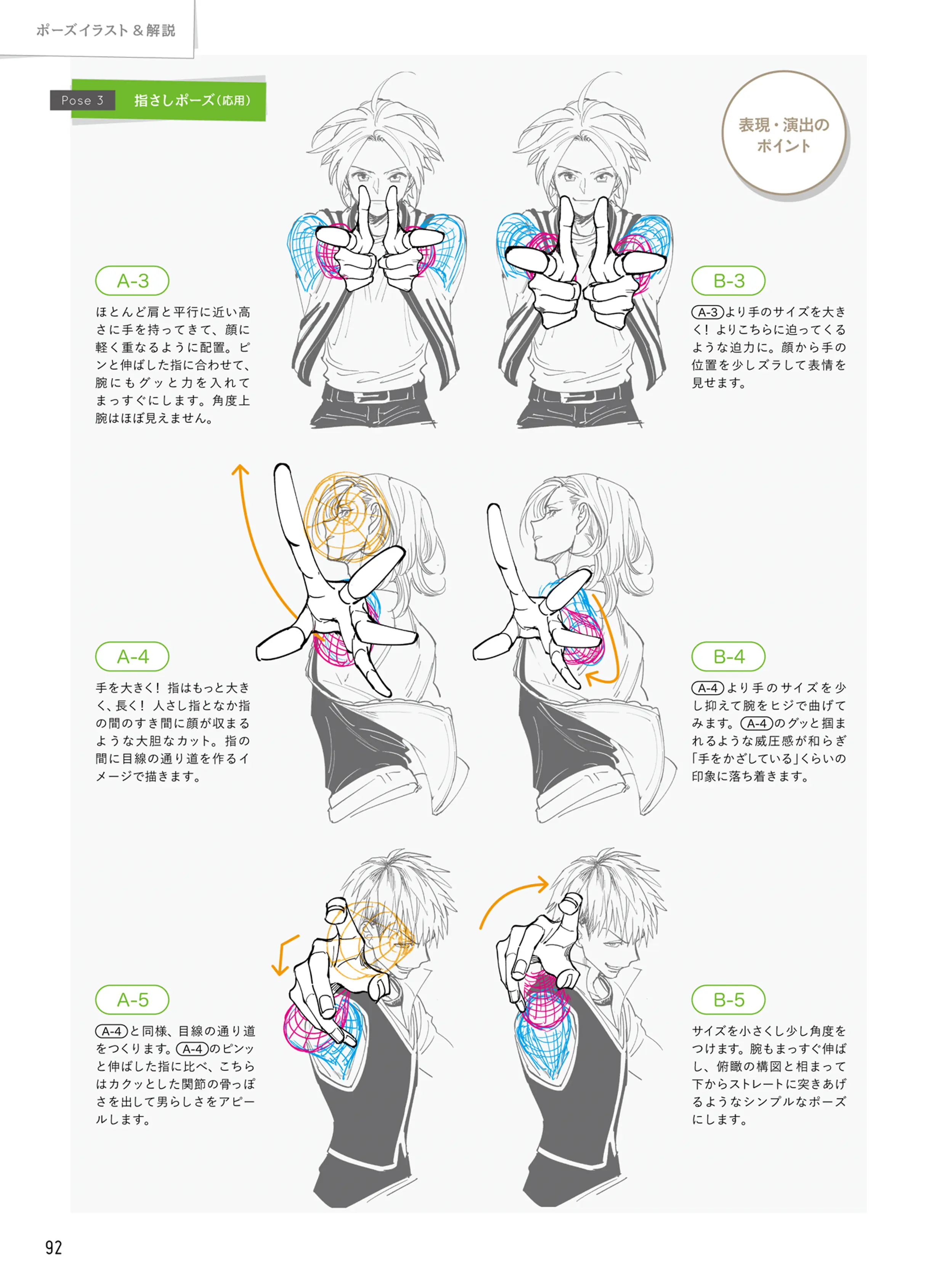 ポーズイラスト＆解説

Pose 3 指さしポーズ（応用）

表現・演出のポイント

A-3

ほとんど肩と平行に近い高さに手を持ってきて、顔に軽く重なるように配置。ピンと伸ばした指に合わせて、腕にもグッと力を入れてまっすぐにします。角度上腕はほぼ見えません。

B-3

A-3より手のサイズを大きく！よりこちらに迫ってくるような迫力に。顔から手の位置を少しズラして表情を見せます。

A-4

手を大きく！指はもっと大きく、長く！人さし指となか指の間のすき間に顔が収まるような大胆なカット。指の間に目線の通り道を作るイメージで描きます。

B-4

A-4より手のサイズを少し抑えて腕をヒジで曲げてみます。A-4のグッと掴まれるような威圧感が和らぎ「手をかざしている」くらいの印象に落ち着きます。

A-5

A-4と同様、目線の通り道をつくります。A-4のピンッと伸ばした指に比べ、こちらはカクッとした関節の骨っぽさを出して男らしさをアピールします。

B-5

サイズを小さくし少し角度をつけます。腕もまっすぐ伸ばし、俯瞰の構図と相まって下からストレートに突きあげるようなシンプルなポーズにします。

92