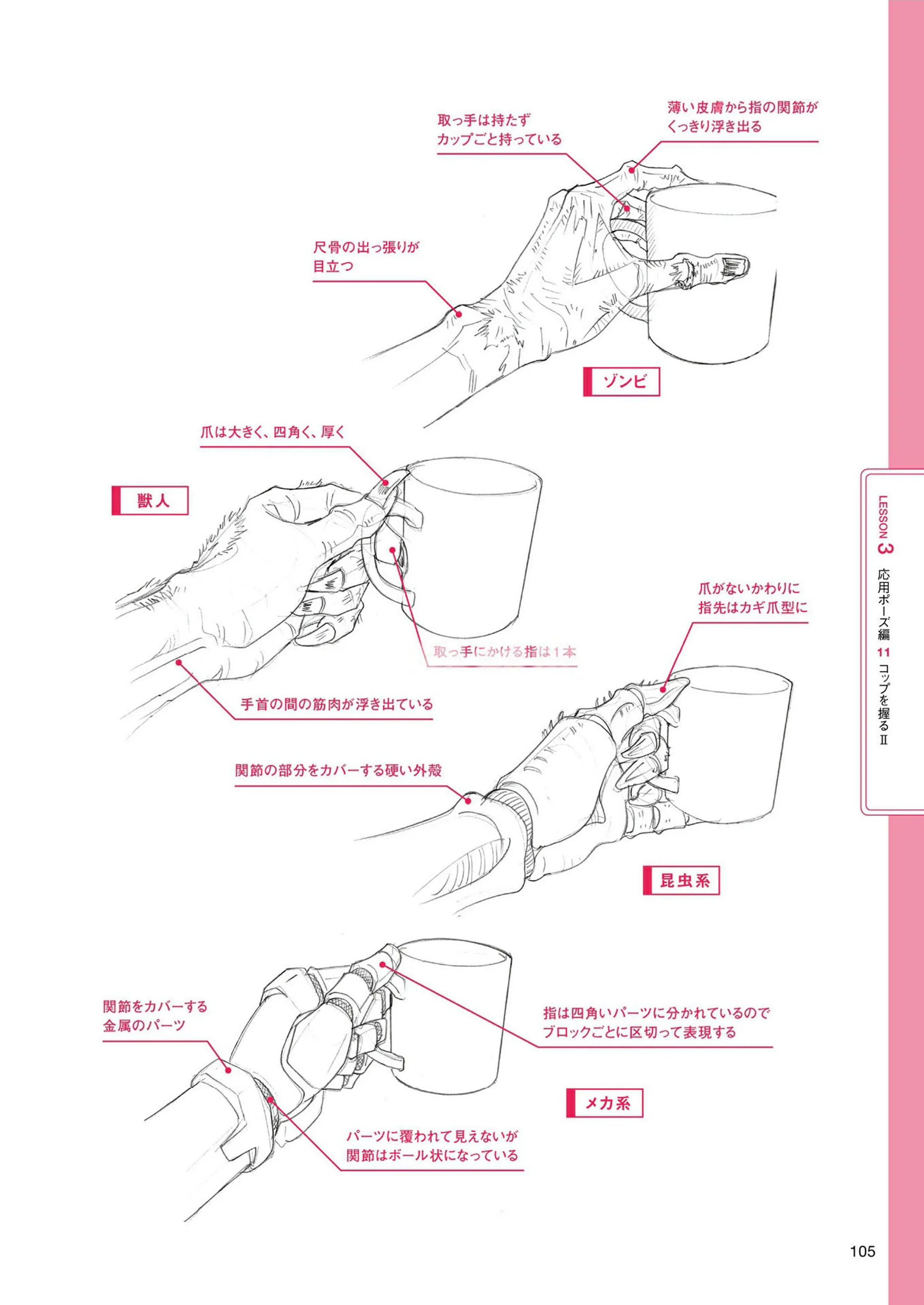 取っ手は持たず
カップごと持っている

薄い皮膚から指の関節が
くっきり浮き出る

尺骨の出っ張りが
目立つ

ゾンビ

爪は大きく、四角く、厚く

獣人

取っ手にかける指は１本

手首の間の筋肉が浮き出ている

爪がないかわりに
指先はカギ爪型に

関節の部分をカバーする硬い外殻

昆虫系

関節をカバーする
金属のパーツ

指は四角いパーツに分かれているので
ブロックごとに区切って表現する

メカ系

パーツに覆われて見えないが
関節はボール状になっている

LESSON 3 応用ポーズ編 11 コップを握るⅡ

105