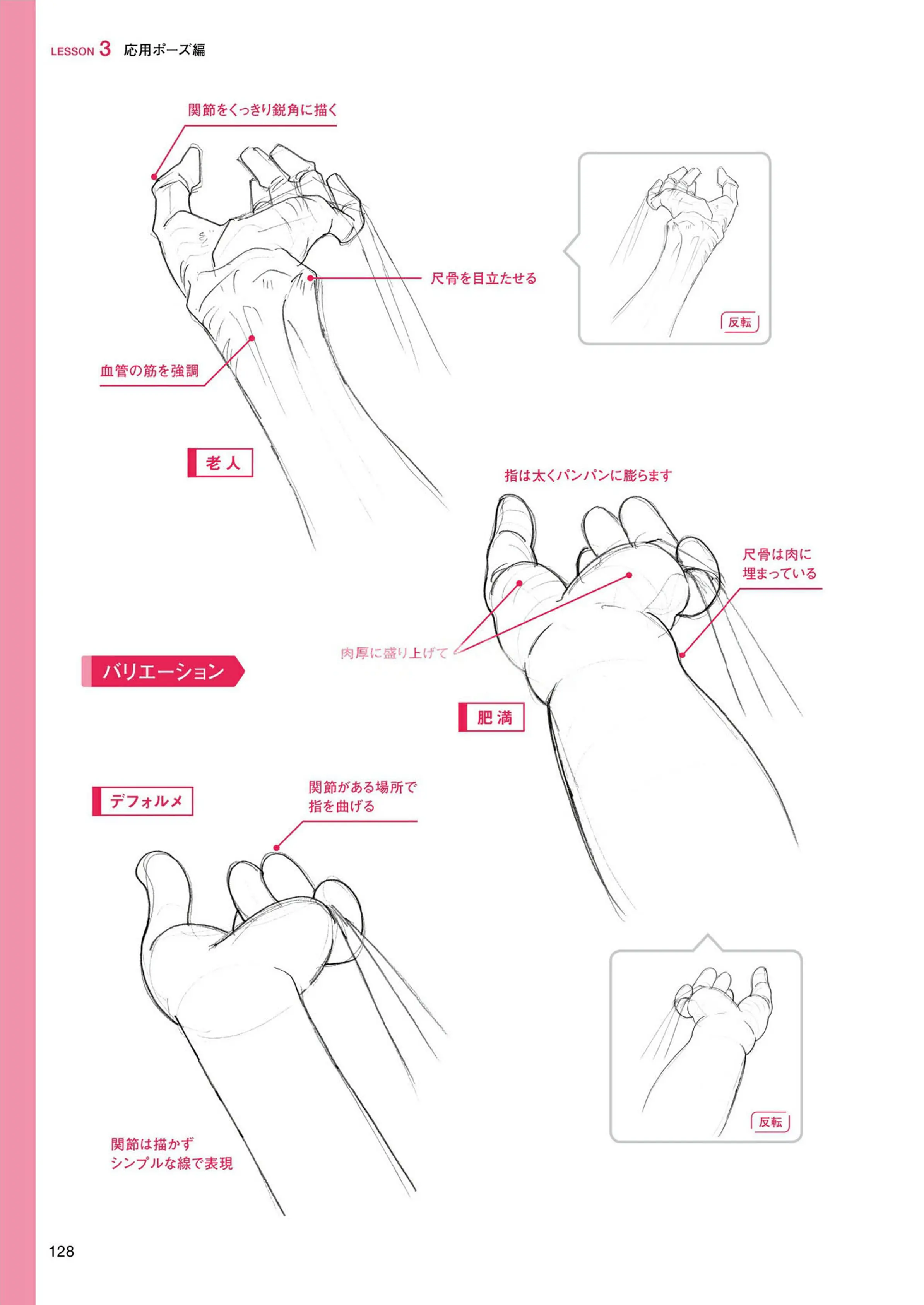 LESSON 3 応用ポーズ編

関節をくっきり鋭角に描く

尺骨を目立たせる

反転

血管の筋を強調

老人

指は太くパンパンに膨らます

尺骨は肉に埋まっている

肉厚に盛り上げて

バリエーション

肥満

デフォルメ

関節がある場所で指を曲げる

反転

関節は描かず
シンプルな線で表現

128