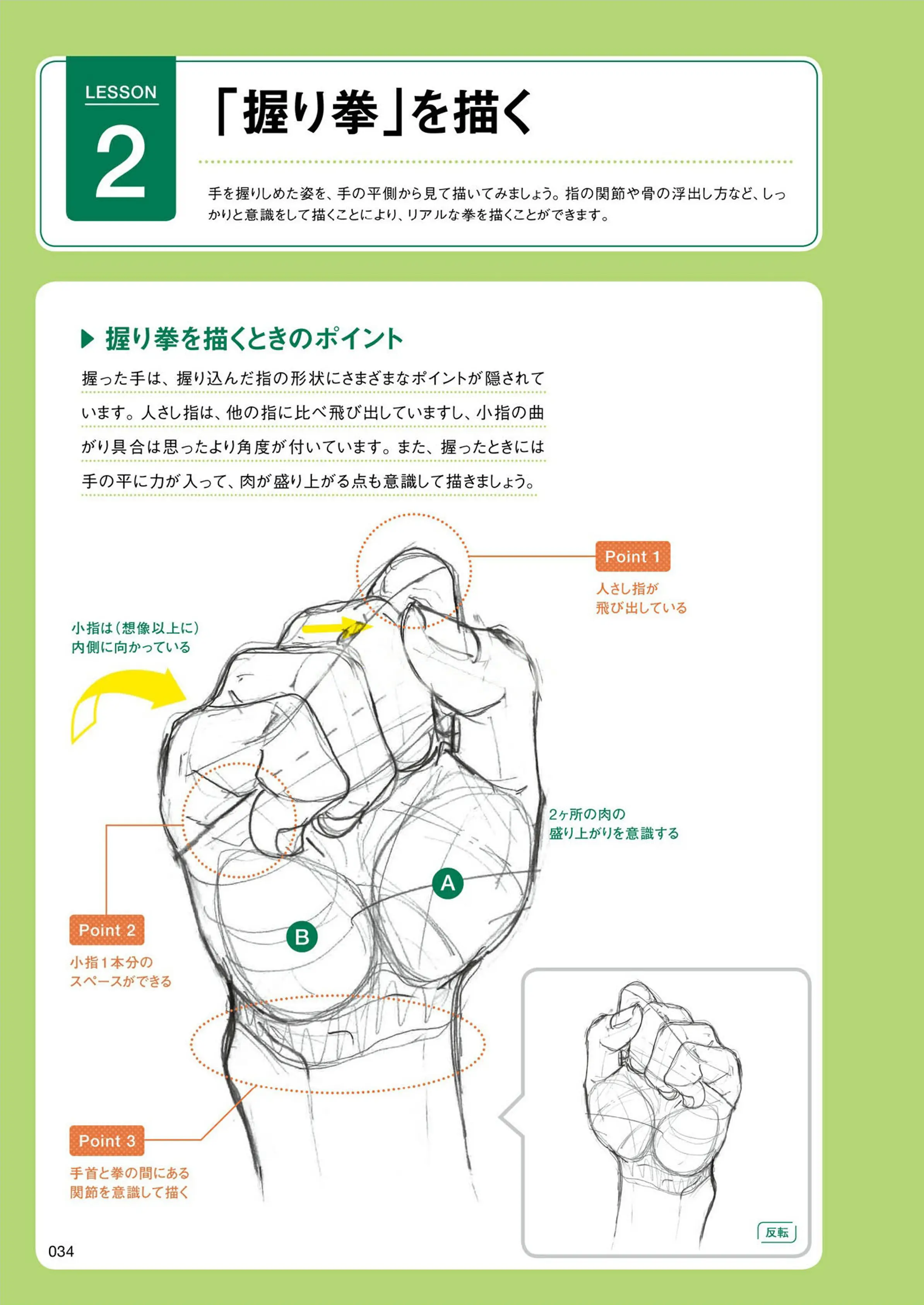 LESSON
2

「握り拳」を描く

手を握りしめた姿を、手の平側から見て描いてみましょう。指の関節や骨の浮出し方など、しっかりと意識をして描くことにより、リアルな拳を描くことができます。

▶ 握り拳を描くときのポイント

握った手は、握り込んだ指の形状にさまざまなポイントが隠されています。人さし指は、他の指に比べ飛び出していますし、小指の曲がり具合は思ったより角度が付いています。また、握ったときには手の平に力が入って、肉が盛り上がる点も意識して描きましょう。

Point 1
人さし指が
飛び出している

小指は（想像以上に）
内側に向かっている

2ヶ所の肉の
盛り上がりを意識する

A

B

Point 2
小指1本分の
スペースができる

Point 3
手首と拳の間にある
関節を意識して描く

反転

034