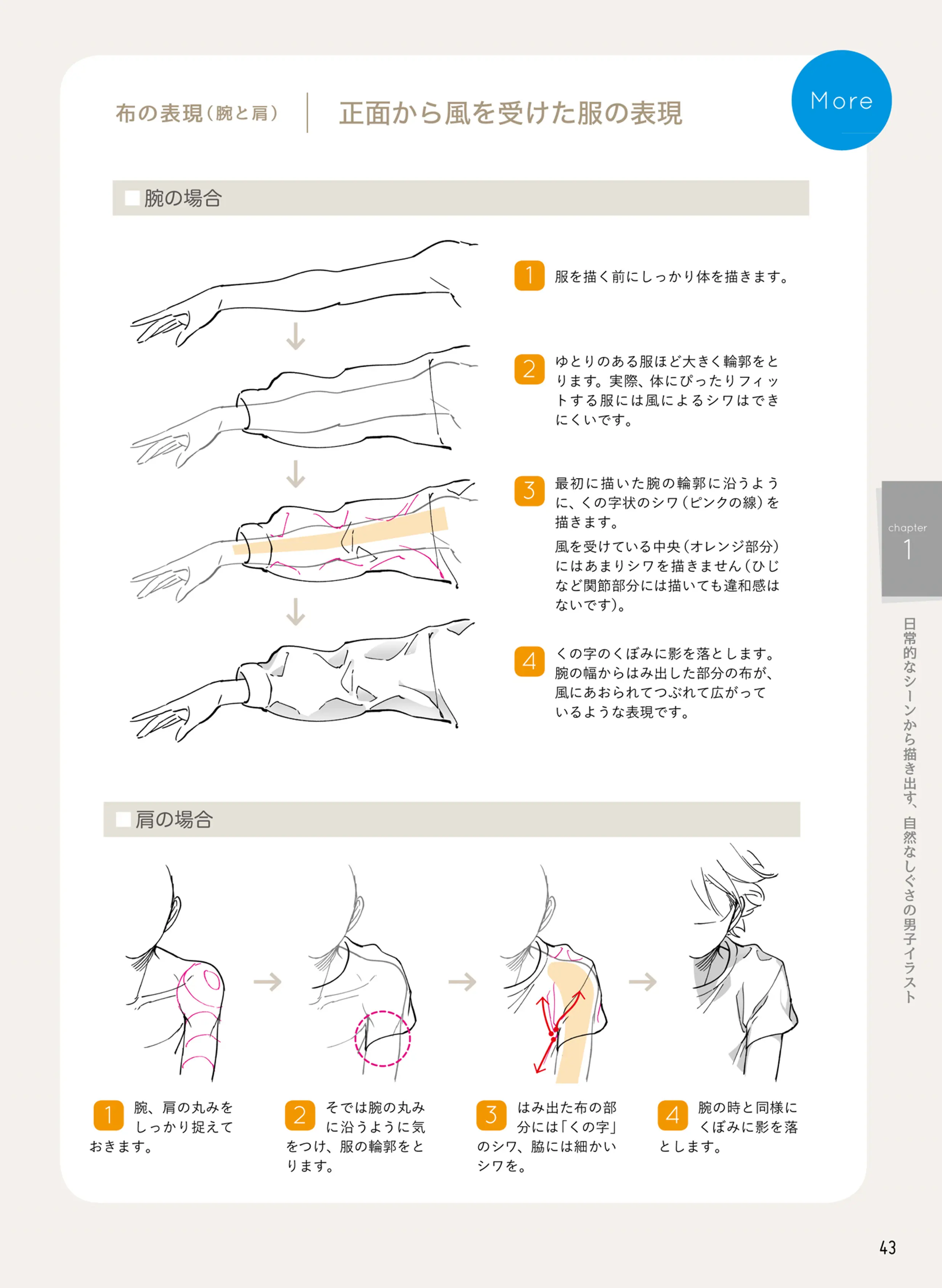 布の表現（腕と肩）　正面から風を受けた服の表現

More

腕の場合

1 服を描く前にしっかり体を描きます。

2 ゆとりのある服ほど大きく輪郭をとります。実際、体にぴったりフィットする服には風によるシワはできにくいです。

3 最初に描いた腕の輪郭に沿うように、くの字状のシワ（ピンクの線）を描きます。
風を受けている中央（オレンジ部分）にはあまりシワを描きません（ひじなど関節部分には描いても違和感はないです）。

4 くの字のくぼみに影を落とします。腕の幅からはみ出した部分の布が、風にあおられてつぶれて広がっているような表現です。

肩の場合

1 腕、肩の丸みをしっかり捉えておきます。

2 そでは腕の丸みに沿うように気をつけ、服の輪郭をとります。

3 はみ出た布の部分には「くの字」のシワ、脇には細かいシワを。

4 腕の時と同様にくぼみに影を落とします。

chapter 1

日常的なシーンから描き出す、自然なしぐさの男子イラスト

43