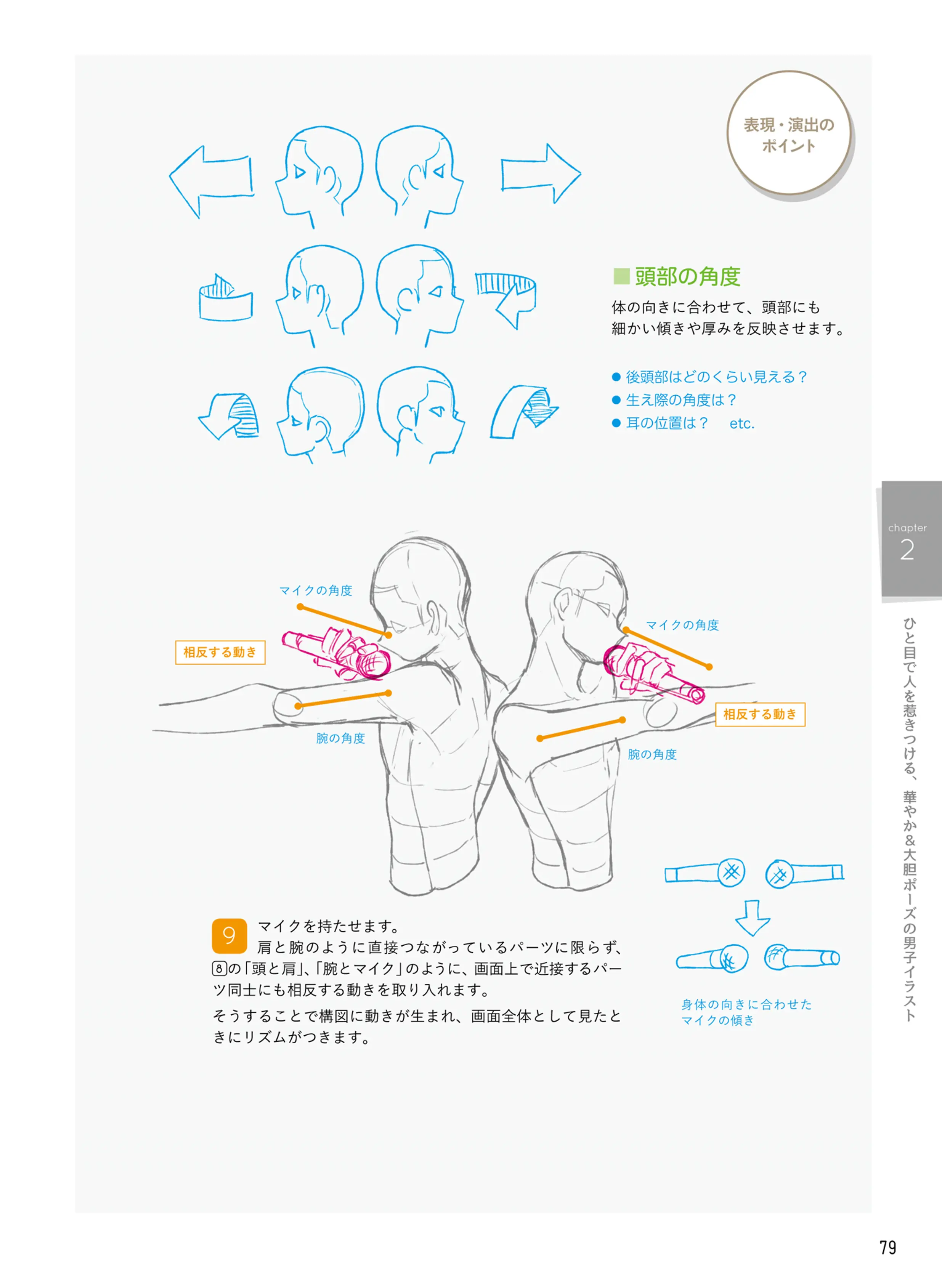 表現・演出のポイント

■頭部の角度
体の向きに合わせて、頭部にも細かい傾きや厚みを反映させます。

● 後頭部はどのくらい見える？
● 生え際の角度は？
● 耳の位置は？　etc.

chapter 2

ひと目で人を惹きつける、華やか&大胆ポーズの男子イラスト

マイクの角度
相反する動き
腕の角度
マイクの角度
相反する動き
腕の角度

9 マイクを持たせます。
肩と腕のように直接つながっているパーツに限らず、8の「頭と肩」、「腕とマイク」のように、画面上で近接するパーツ同士にも相反する動きを取り入れます。
そうすることで構図に動きが生まれ、画面全体として見たときにリズムがつきます。

身体の向きに合わせたマイクの傾き

79