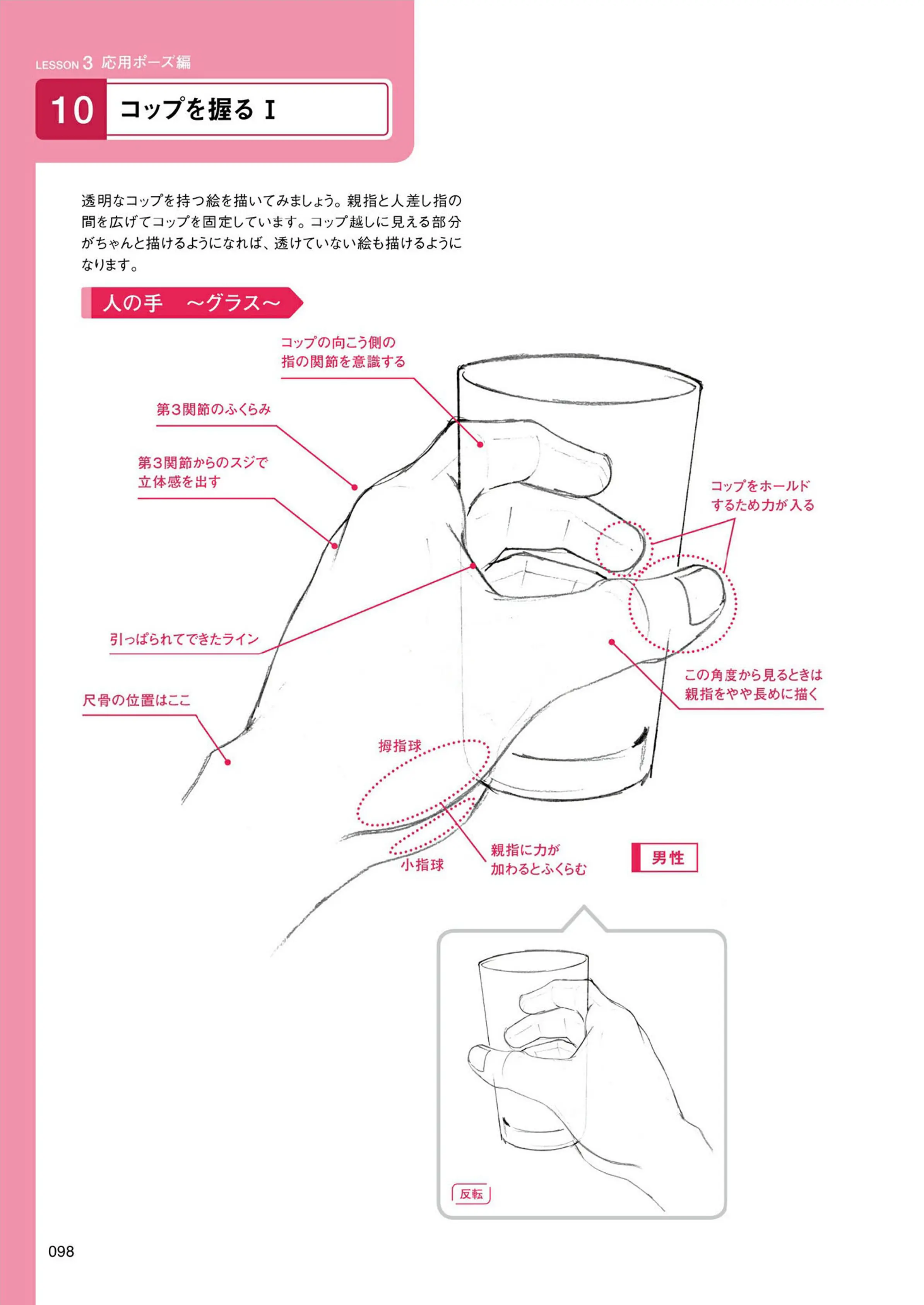 LESSON 3 応用ポーズ編

10 コップを握る I

透明なコップを持つ絵を描いてみましょう。親指と人差し指の間を広げてコップを固定しています。コップ越しに見える部分がちゃんと描けるようになれば、透けていない絵も描けるようになります。

人の手 ～グラス～

コップの向こう側の指の関節を意識する

第3関節のふくらみ

第3関節からのスジで立体感を出す

コップをホールドするため力が入る

引っぱられてできたライン

この角度から見るときは親指をやや長めに描く

尺骨の位置はここ

拇指球

小指球

親指に力が加わるとふくらむ

男性

反転

098